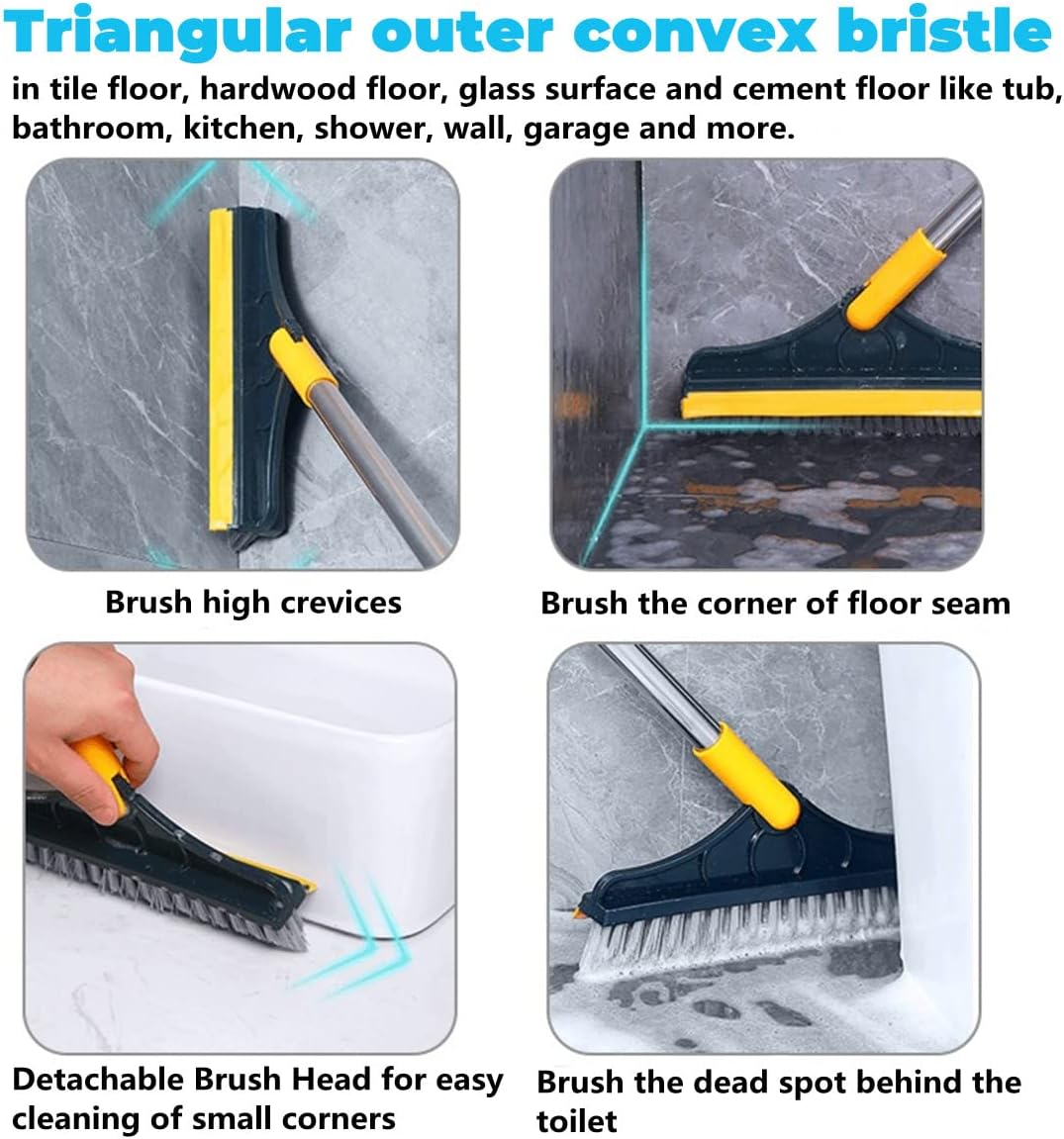 Triangular outer convex bristle

in tile floor, hardwood floor, glass surface and cement floor like tub, bathroom, kitchen, shower, wall, garage and more.

Brush high crevices

Brush the corner of floor seam

Detachable Brush Head for easy cleaning of small corners

Brush the dead spot behind the toilet